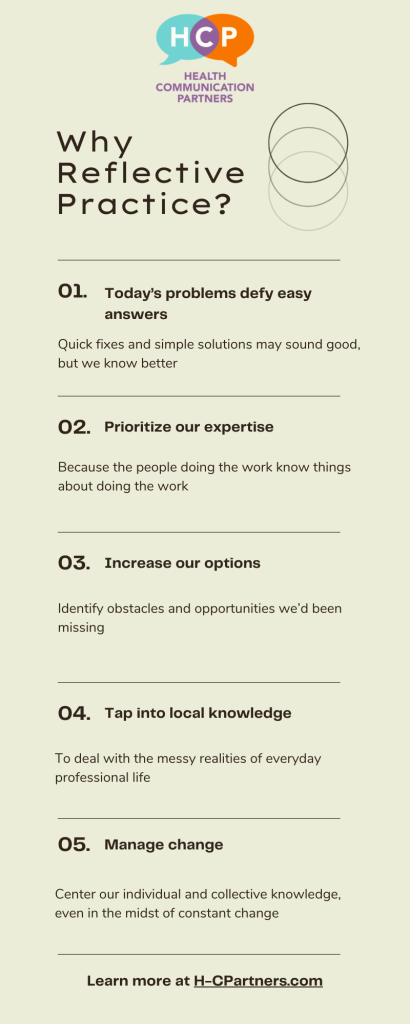 HCP
HEALTH COMMUNICATION PARTNERS

Why Reflective Practice?

01. Today's problems defy easy answers

Quick fixes and simple solutions may sound good, but we know better

02. Prioritize our expertise

Because the people doing the work know things about doing the work

03. Increase our options

Identify obstacles and opportunities we'd been missing

04. Tap into local knowledge

To deal with the messy realities of everyday professional life

05. Manage change

Center our individual and collective knowledge, even in the midst of constant change

Learn more at H-CPartners.com